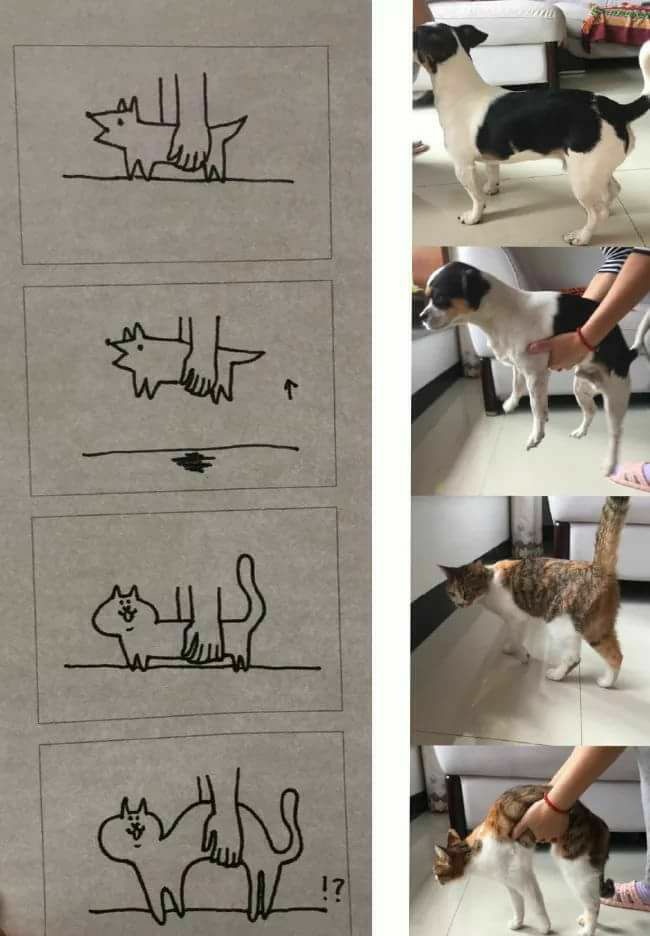 !?