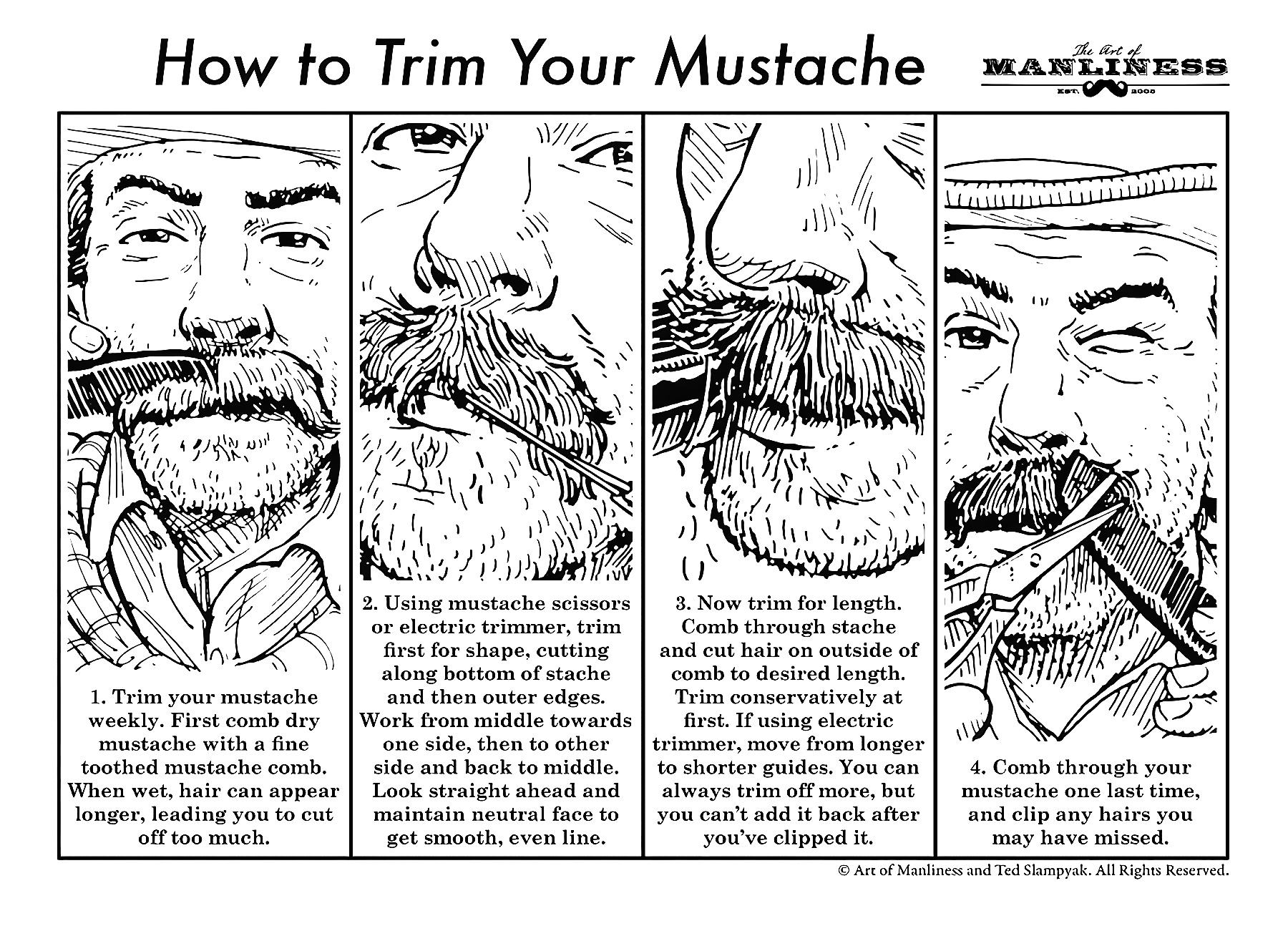 How to Trim Your Mustache

The Art of MANLINESS EST. 2008

1. Trim your mustache weekly. First comb dry mustache with a fine toothed mustache comb. When wet, hair can appear longer, leading you to cut off too much.

2. Using mustache scissors or electric trimmer, trim first for shape, cutting along bottom of stache and then outer edges. Work from middle towards one side, then to other side and back to middle. Look straight ahead and maintain neutral face to get smooth, even line.

3. Now trim for length. Comb through stache and cut hair on outside of comb to desired length. Trim conservatively at first. If using electric trimmer, move from longer to shorter guides. You can always trim off more, but you can't add it back after you've clipped it.

4. Comb through your mustache one last time, and clip any hairs you may have missed.

© Art of Manliness and Ted Slampyak. All Rights Reserved.